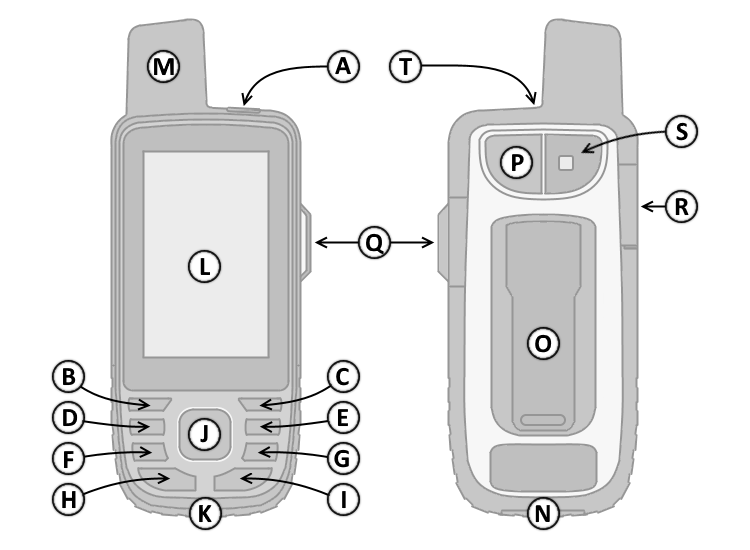 M
A
T
S
P
R
Q
L
O
B
C
D
E
J
F
G
H
I
K
N